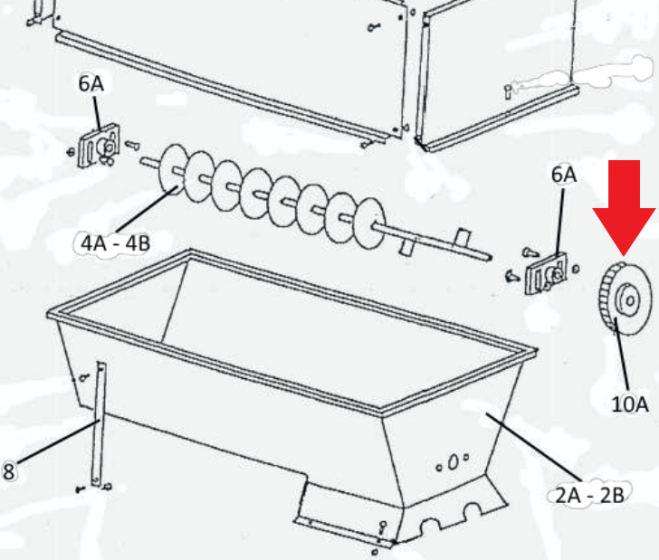 6A

6A

4A - 4B

10A

8

2A - 2B