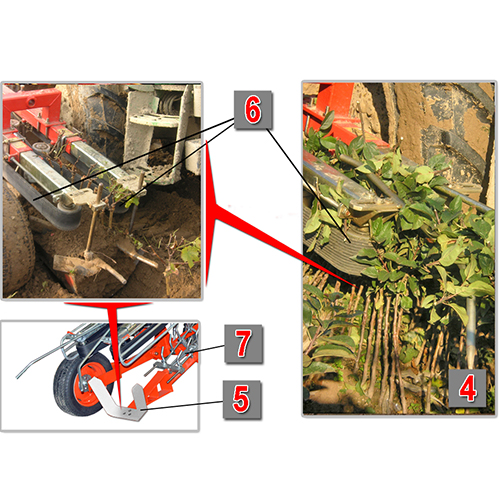 6

7

5

4