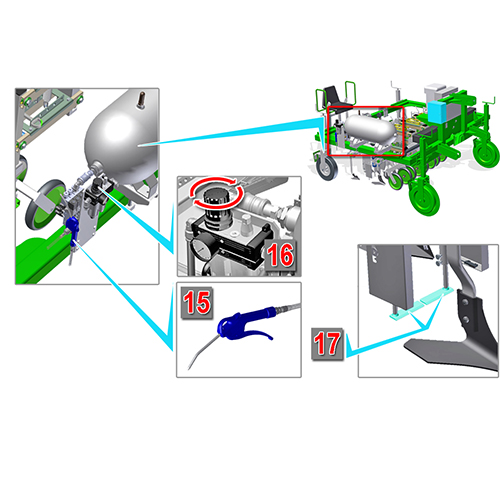 16

15

17