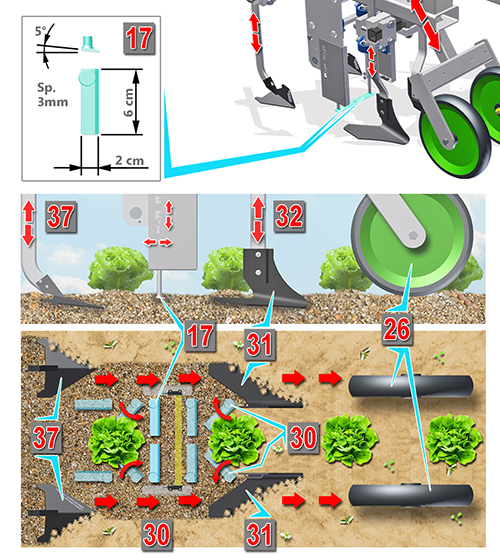 5°

17

Sp. 3mm

6 cm

2 cm

37

32

17

31

26

37

30

30

31