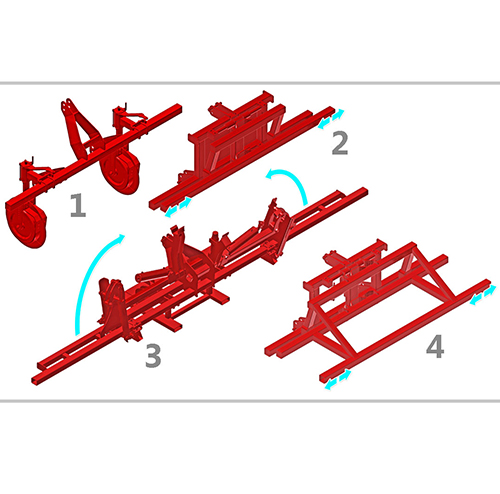 1

2

3

4