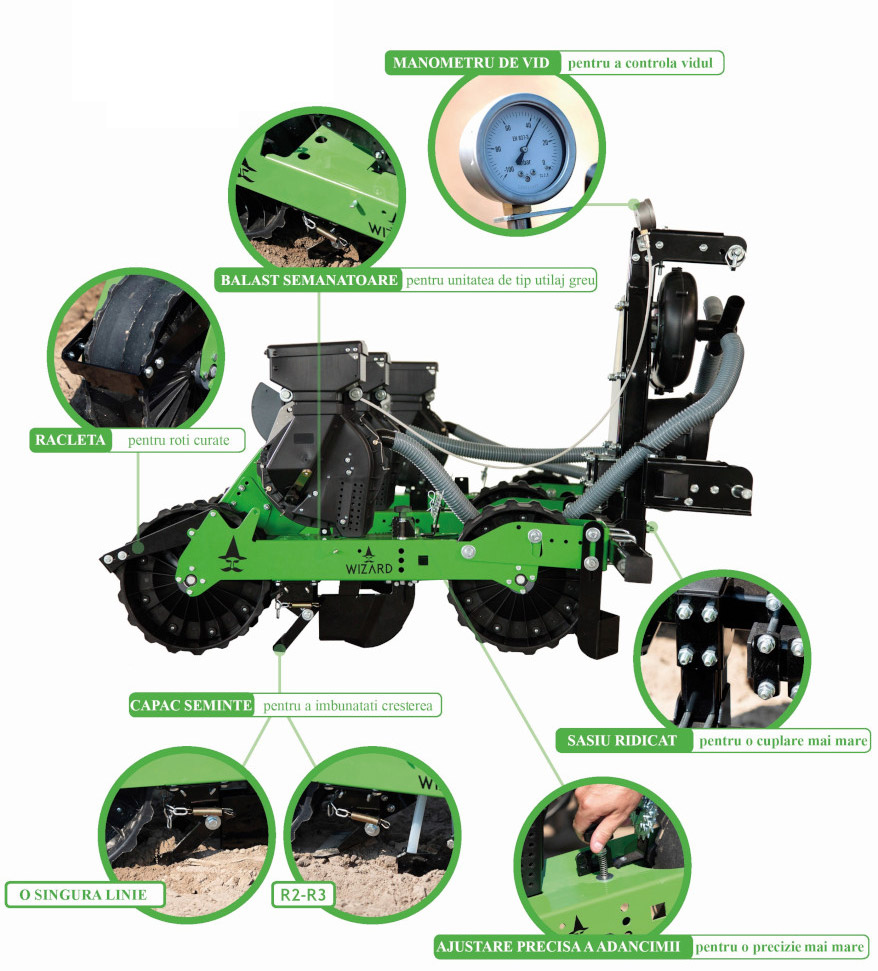 MANOMETRU DE VID pentru a controla vidul

BALAST SEMANATOARE pentru unitatea de tip utilaj greu

RACLETA pentru roti curate

WIZARD

CAPAC SEMINTE pentru a imbunatati cresterea

SASIU RIDICAT pentru o cuplare mai mare

O SINGURA LINIE

R2-R3

AJUSTARE PRECISA A ADANCIMII pentru o precizie mai mare